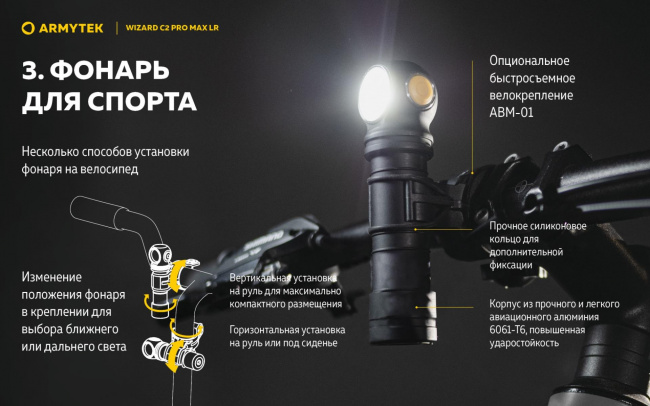 ARMYTEK | WIZARD C2 PRO MAX LR

3. ФОНАРЬ ДЛЯ СПОРТА

Несколько способов установки фонаря на велосипед

Изменение положения фонаря в креплении для выбора ближнего или дальнего света

Вертикальная установка на руль для максимально компактного размещения

Горизонтальная установка на руль или под сиденье

Опциональное быстросъемное велокрепление ABM-01

Прочное силиконовое кольцо для дополнительной фиксации

Корпус из прочного и легкого авиационного алюминия 6061-T6, повышенная ударостойкость