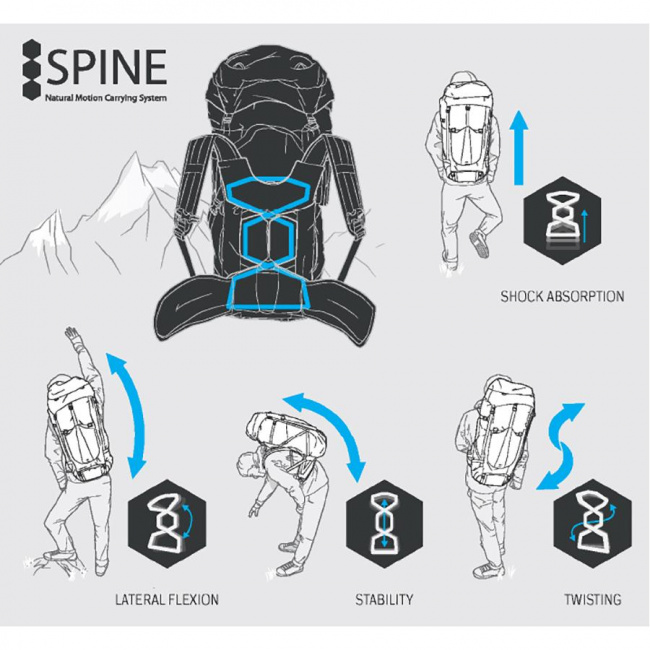 SPINE
Natural Motion Carrying System

SHOCK ABSORPTION

LATERAL FLEXION

STABILITY

TWISTING